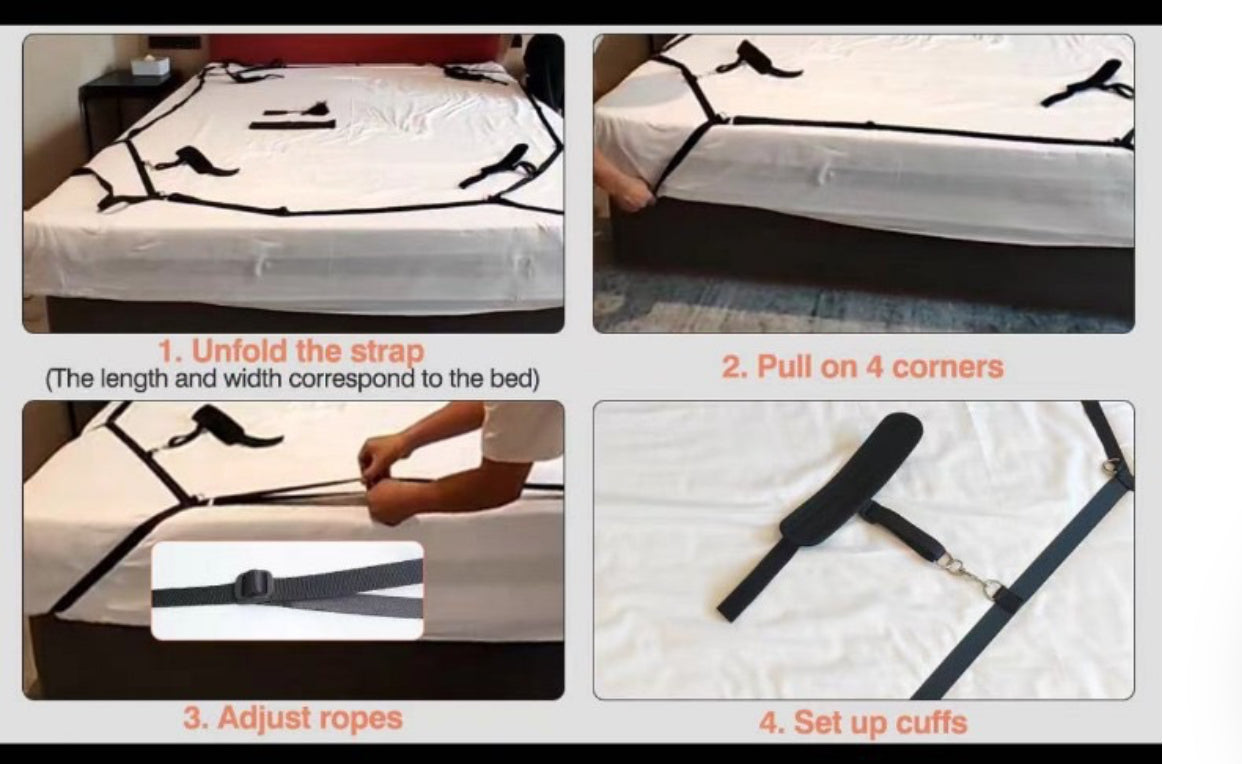 1. Unfold the strap
(The length and width correspond to the bed)

2. Pull on 4 corners

3. Adjust ropes

4. Set up cuffs